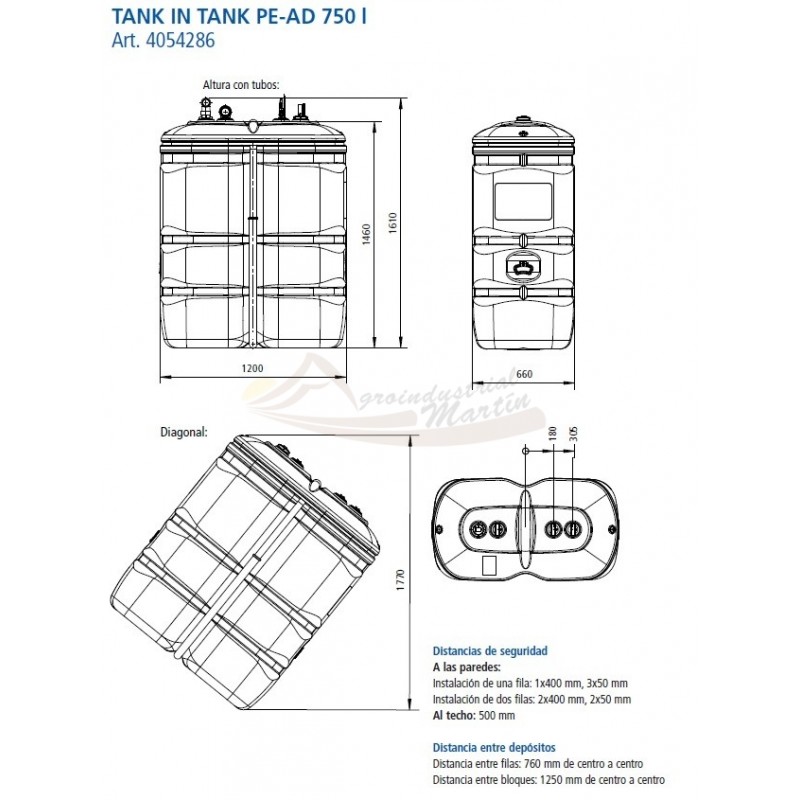 TANK IN TANK PE-AD 750 l
Art. 4054286

Altura con tubos:

1460

1610

1200

660

Agroindustrial Martín

Diagonal:

180

305

1770

Distancias de seguridad
A las paredes:
Instalación de una fila: 1x400 mm, 3x50 mm
Instalación de dos filas: 2x400 mm, 2x50 mm
Al techo: 500 mm

Distancia entre depósitos
Distancia entre filas: 760 mm de centro a centro
Distancia entre bloques: 1250 mm de centro a centro