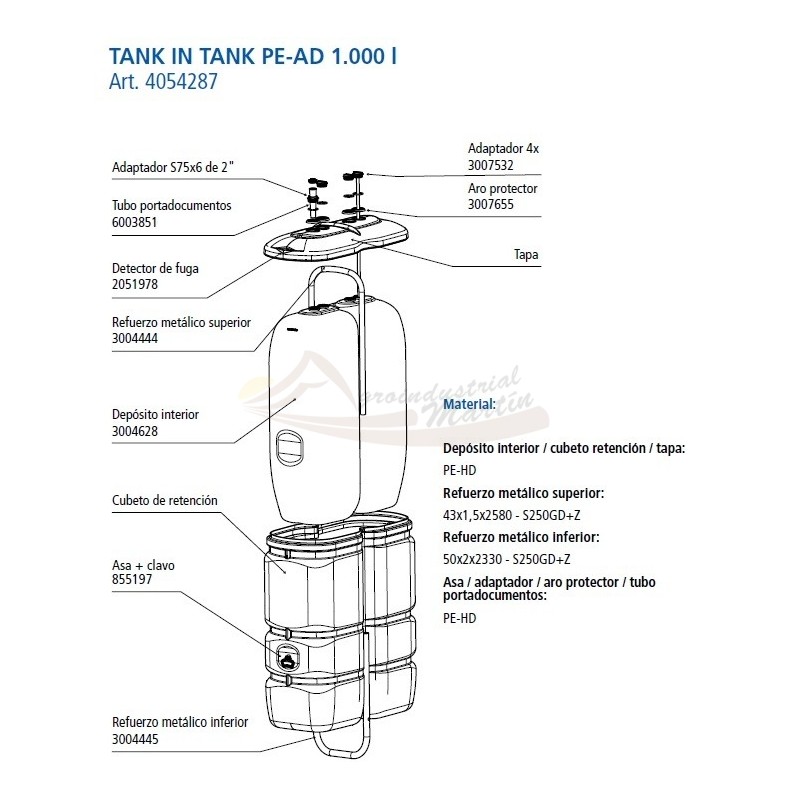 TANK IN TANK PE-AD 1.000 l
Art. 4054287

Adaptador S75x6 de 2"

Tubo portadocumentos
6003851

Detector de fuga
2051978

Refuerzo metálico superior
3004444

Depósito interior
3004628

Cubeto de retención

Asa + clavo
855197

Refuerzo metálico inferior
3004445

Adaptador 4x
3007532

Aro protector
3007655

Tapa

Agroindustrial Martín

Material:

Depósito interior / cubeto retención / tapa:
PE-HD

Refuerzo metálico superior:
43x1,5x2580 - S250GD+Z

Refuerzo metálico inferior:
50x2x2330 - S250GD+Z

Asa / adaptador / aro protector / tubo portadocumentos:
PE-HD