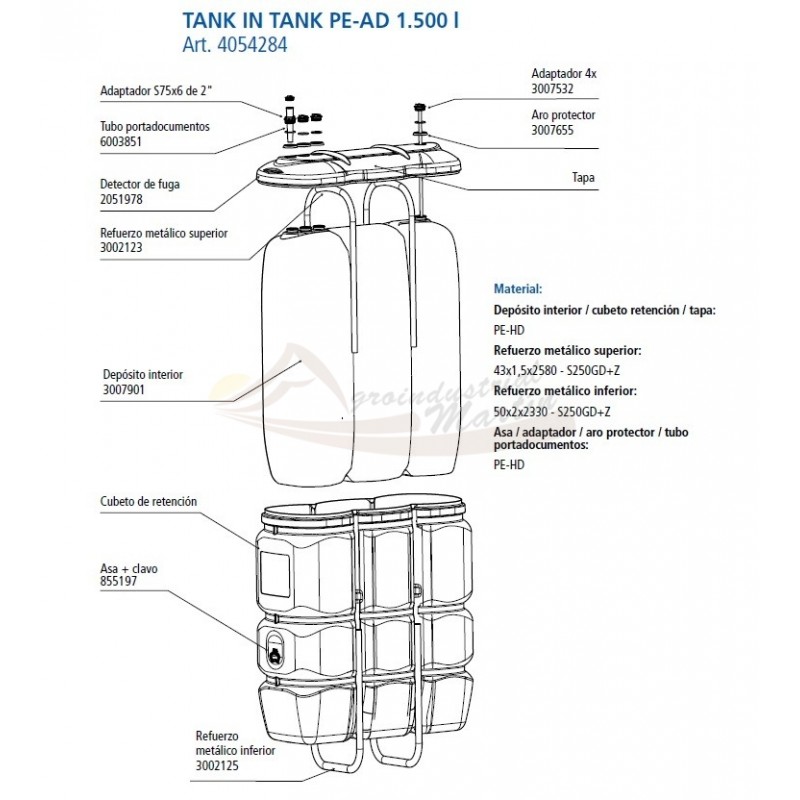 TANK IN TANK PE-AD 1.500 l
Art. 4054284

Adaptador S75x6 de 2"

Tubo portadocumentos
6003851

Detector de fuga
2051978

Refuerzo metálico superior
3002123

Depósito interior
3007901

Cubeto de retención

Asa + clavo
855197

Refuerzo metálico inferior
3002125

Adaptador 4x
3007532

Aro protector
3007655

Tapa

Material:
Depósito interior / cubeto retención / tapa:
PE-HD
Refuerzo metálico superior:
43x1,5x2580 - S250GD+Z
Refuerzo metálico inferior:
50x2x2330 - S250GD+Z
Asa / adaptador / aro protector / tubo portadocumentos:
PE-HD

Agroindustria Martin