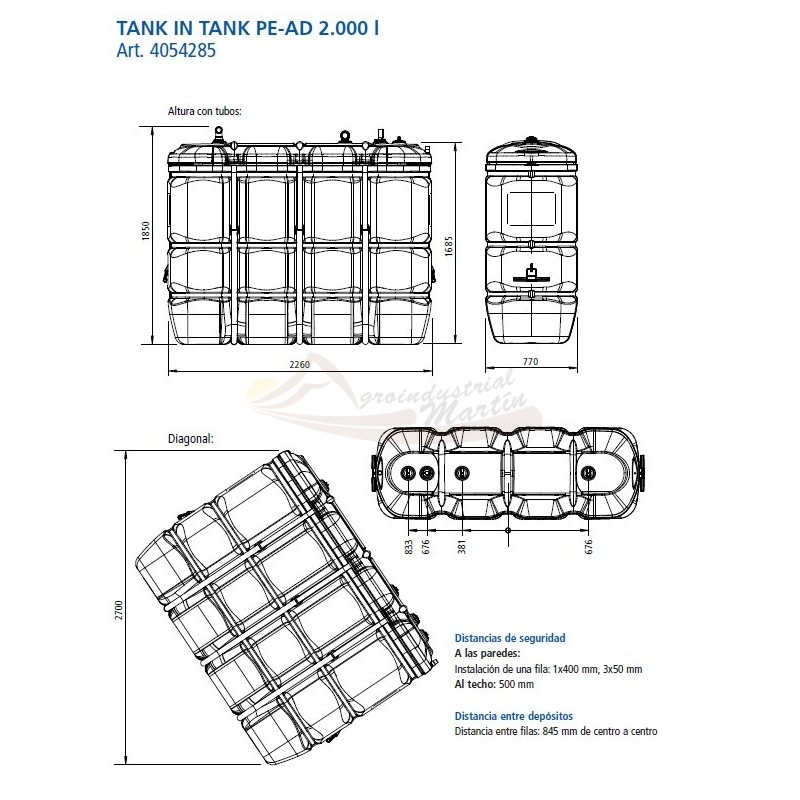 TANK IN TANK PE-AD 2.000 l
Art. 4054285

Altura con tubos:

1850

1685

2260

770

Agroindustrial Martín

Diagonal:

2700

833
676
381
676

Distancias de seguridad
A las paredes:
Instalación de una fila: 1x400 mm, 3x50 mm
Al techo: 500 mm

Distancia entre depósitos
Distancia entre filas: 845 mm de centro a centro