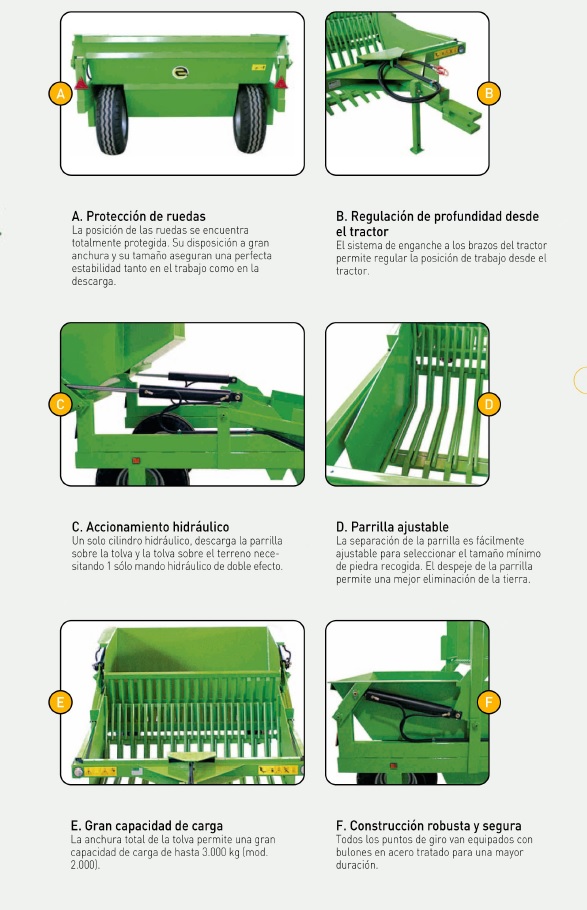 A

B

A. Protección de ruedas
La posición de las ruedas se encuentra totalmente protegida. Su disposición a gran anchura y su tamaño aseguran una perfecta estabilidad tanto en el trabajo como en la descarga.

B. Regulación de profundidad desde el tractor
El sistema de enganche a los brazos del tractor permite regular la posición de trabajo desde el tractor.

C

D

C. Accionamiento hidráulico
Un solo cilindro hidráulico, descarga la parrilla sobre la tolva y la tolva sobre el terreno necesitando 1 sólo mando hidráulico de doble efecto.

D. Parrilla ajustable
La separación de la parrilla es fácilmente ajustable para seleccionar el tamaño mínimo de piedra recogida. El despeje de la parrilla permite una mejor eliminación de la tierra.

E

F

E. Gran capacidad de carga
La anchura total de la tolva permite una gran capacidad de carga de hasta 3.000 kg (mod. 2.000).

F. Construcción robusta y segura
Todos los puntos de giro van equipados con bulones en acero tratado para una mayor duración.